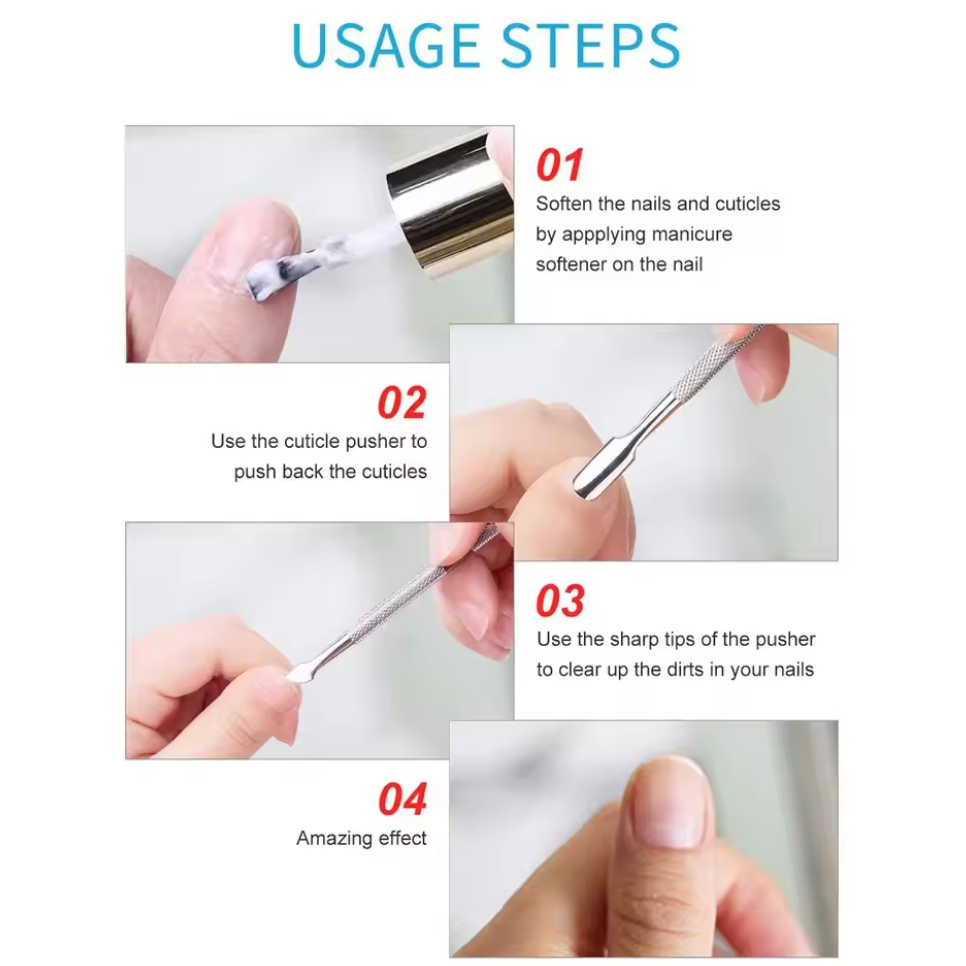 USAGE STEPS

01
Soften the nails and cuticles by appplying manicure softener on the nail

02
Use the cuticle pusher to push back the cuticles

03
Use the sharp tips of the pusher to clear up the dirts in your nails

04
Amazing effect