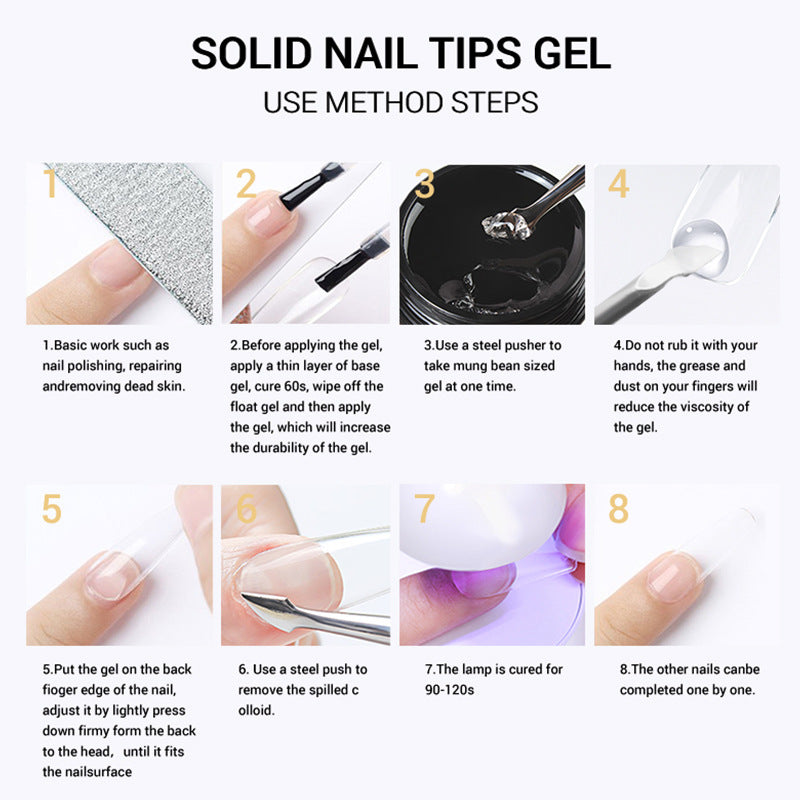 SOLID NAIL TIPS GEL
USE METHOD STEPS

1

1.Basic work such as nail polishing, repairing andremoving dead skin.

2

2.Before applying the gel, apply a thin layer of base gel, cure 60s, wipe off the float gel and then apply the gel, which will increase the durability of the gel.

3

3.Use a steel pusher to take mung bean sized gel at one time.

4

4.Do not rub it with your hands, the grease and dust on your fingers will reduce the viscosity of the gel.

5

5.Put the gel on the back fioger edge of the nail, adjust it by lightly press down firmy form the back to the head, until it fits the nailsurface

6

6. Use a steel push to remove the spilled c olloid.

7

7.The lamp is cured for 90-120s

8

8.The other nails canbe completed one by one.