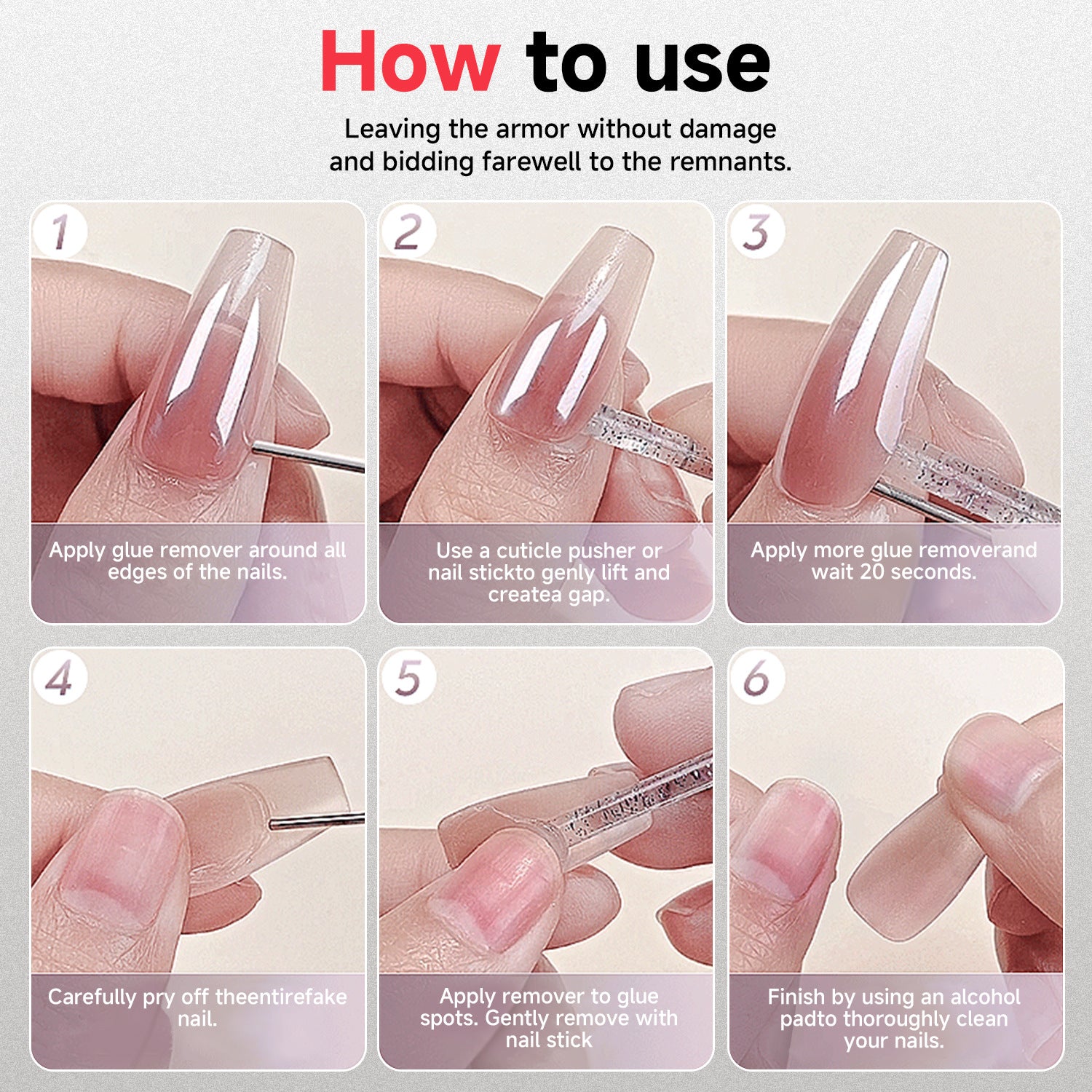 How to use

Leaving the armor without damage and bidding farewell to the remnants.

1

Apply glue remover around all edges of the nails.

2

Use a cuticle pusher or nail stickto genly lift and createa gap.

3

Apply more glue removerand wait 20 seconds.

4

Carefully pry off theentirefake nail.

5

Apply remover to glue spots. Gently remove with nail stick

6

Finish by using an alcohol padto thoroughly clean your nails.