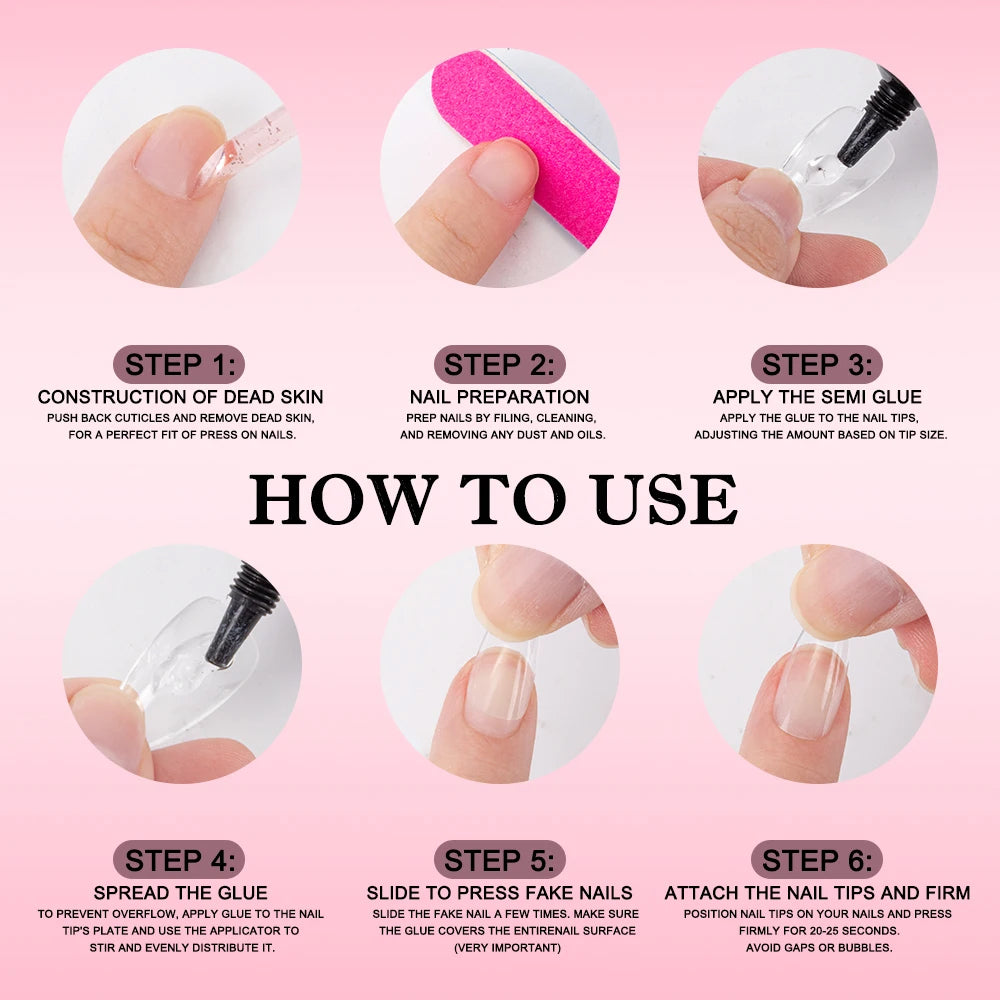 STEP 1:
CONSTRUCTION OF DEAD SKIN
PUSH BACK CUTICLES AND REMOVE DEAD SKIN, FOR A PERFECT FIT OF PRESS ON NAILS.

STEP 2:
NAIL PREPARATION
PREP NAILS BY FILING, CLEANING, AND REMOVING ANY DUST AND OILS.

STEP 3:
APPLY THE SEMI GLUE
APPLY THE GLUE TO THE NAIL TIPS, ADJUSTING THE AMOUNT BASED ON TIP SIZE.

HOW TO USE

STEP 4:
SPREAD THE GLUE
TO PREVENT OVERFLOW, APPLY GLUE TO THE NAIL TIP'S PLATE AND USE THE APPLICATOR TO STIR AND EVENLY DISTRIBUTE IT.

STEP 5:
SLIDE TO PRESS FAKE NAILS
SLIDE THE FAKE NAIL A FEW TIMES. MAKE SURE THE GLUE COVERS THE ENTIRENAIL SURFACE (VERY IMPORTANT)

STEP 6:
ATTACH THE NAIL TIPS AND FIRM
POSITION NAIL TIPS ON YOUR NAILS AND PRESS FIRMLY FOR 20-25 SECONDS. AVOID GAPS OR BUBBLES.